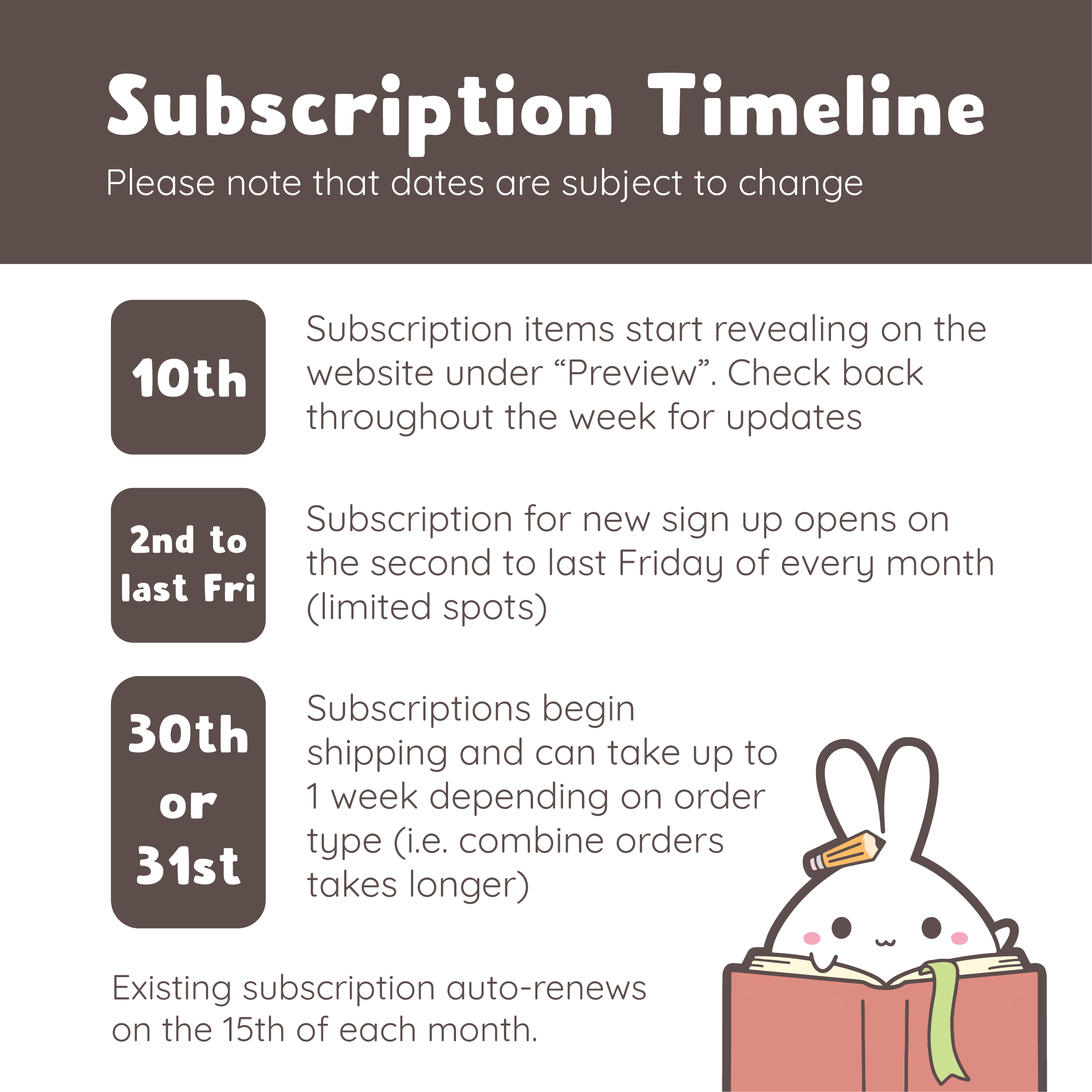 Subscription Timeline

Please note that dates are subject to change

10th

Subscription items start revealing on the website under “Preview”. Check back throughout the week for updates

2nd to last Fri

Subscription for new sign up opens on the second to last Friday of every month (limited spots)

30th or 31st

Subscriptions begin shipping and can take up to 1 week depending on order type (i.e. combine orders takes longer)

Existing subscription auto-renews on the 15th of each month.