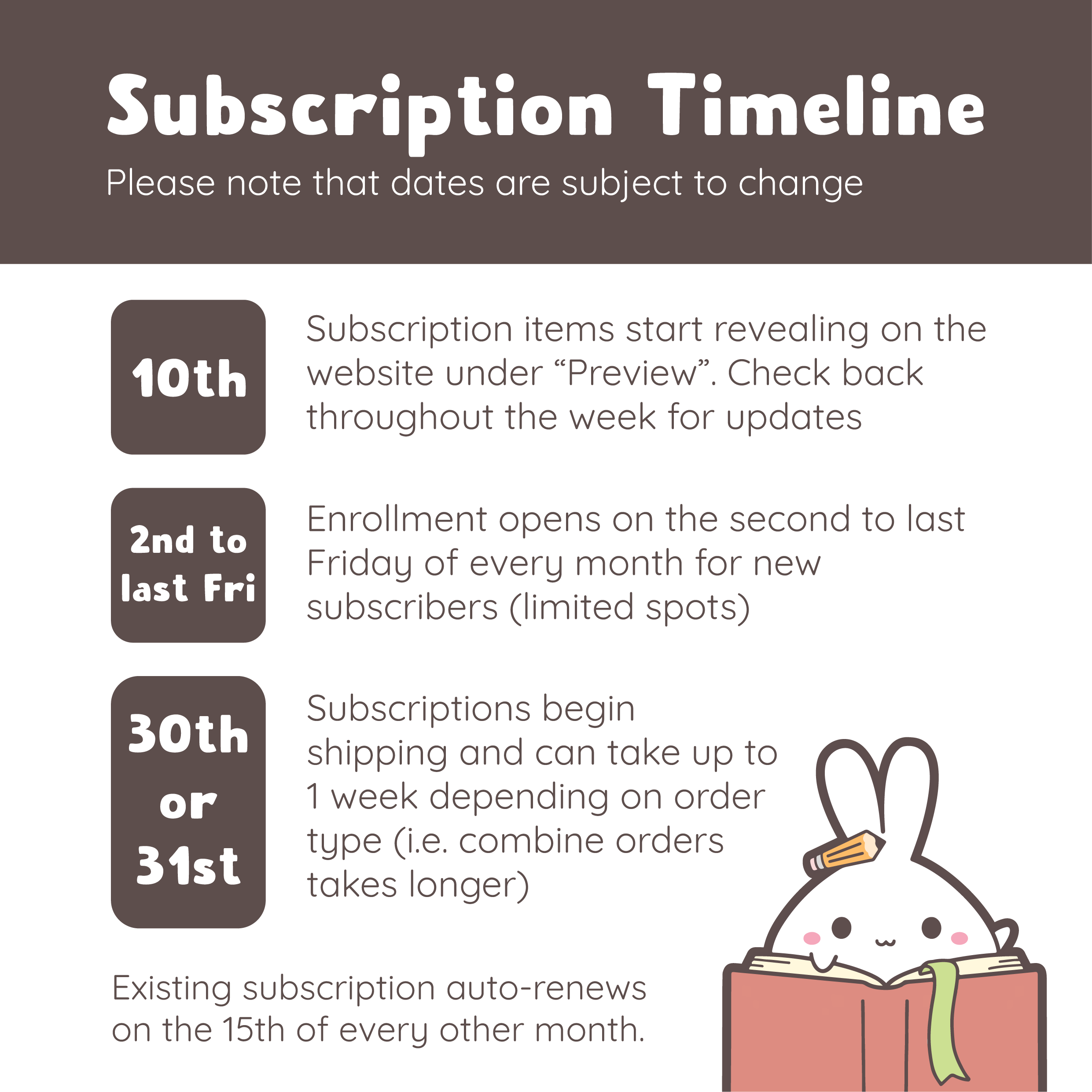 Subscription Timeline

Please note that dates are subject to change

10th

Subscription items start revealing on the website under "Preview". Check back throughout the week for updates

2nd to last Fri

Enrollment opens on the second to last Friday of every month for new subscribers (limited spots)

30th or 31st

Subscriptions begin shipping and can take up to 1 week depending on order type (i.e. combine orders takes longer)

Existing subscription auto-renews on the 15th of every other month.