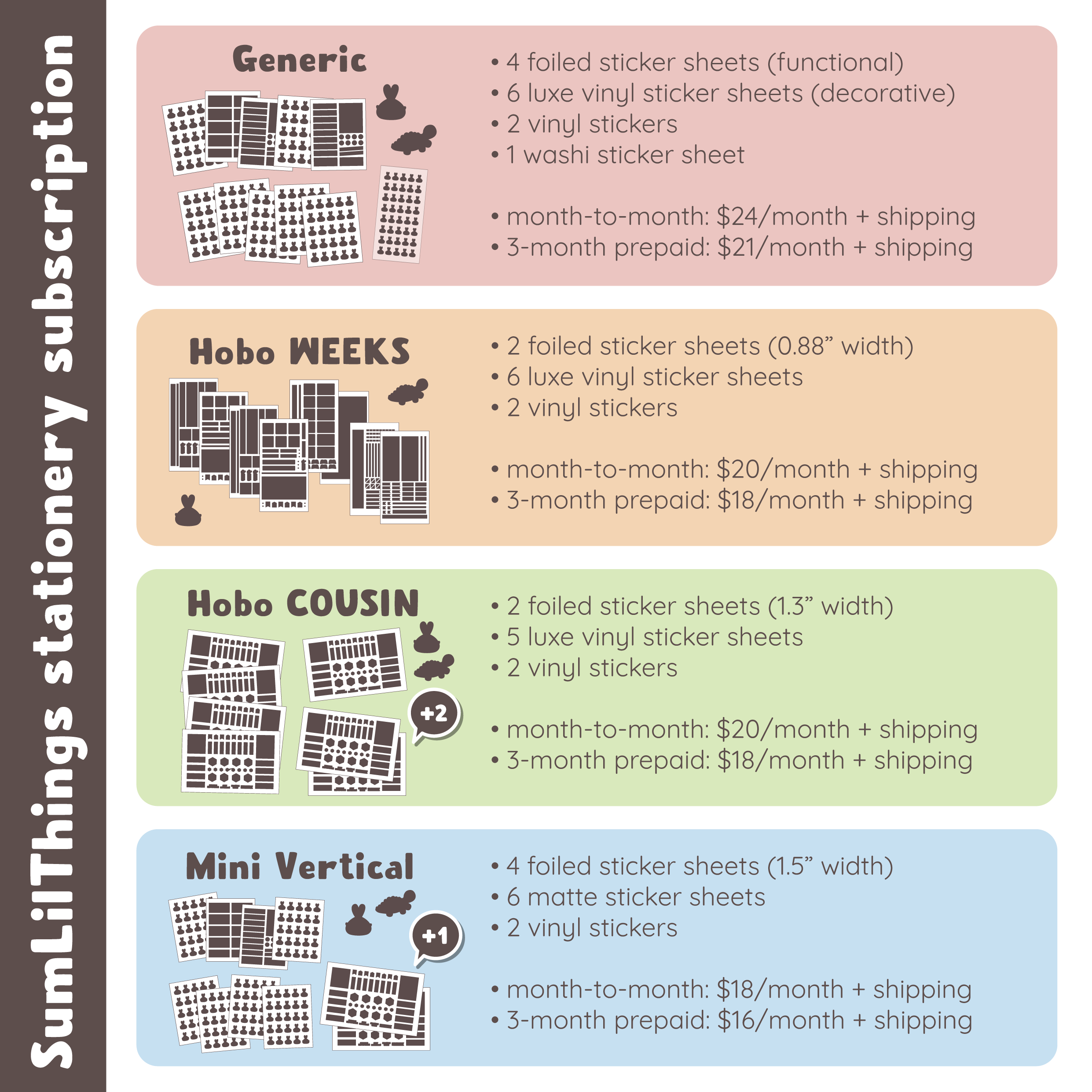 SumLilThings stationery subscription

Generic

• 4 foiled sticker sheets (functional)
• 6 luxe vinyl sticker sheets (decorative)
• 2 vinyl stickers
• 1 washi sticker sheet

• month-to-month: $24/month + shipping
• 3-month prepaid: $21/month + shipping

Hobo WEEKS

• 2 foiled sticker sheets (0.88” width)
• 6 luxe vinyl sticker sheets
• 2 vinyl stickers

• month-to-month: $20/month + shipping
• 3-month prepaid: $18/month + shipping

Hobo COUSIN

+2

• 2 foiled sticker sheets (1.3” width)
• 5 luxe vinyl sticker sheets
• 2 vinyl stickers

• month-to-month: $20/month + shipping
• 3-month prepaid: $18/month + shipping

Mini Vertical

+1

• 4 foiled sticker sheets (1.5” width)
• 6 matte sticker sheets
• 2 vinyl stickers

• month-to-month: $18/month + shipping
• 3-month prepaid: $16/month + shipping