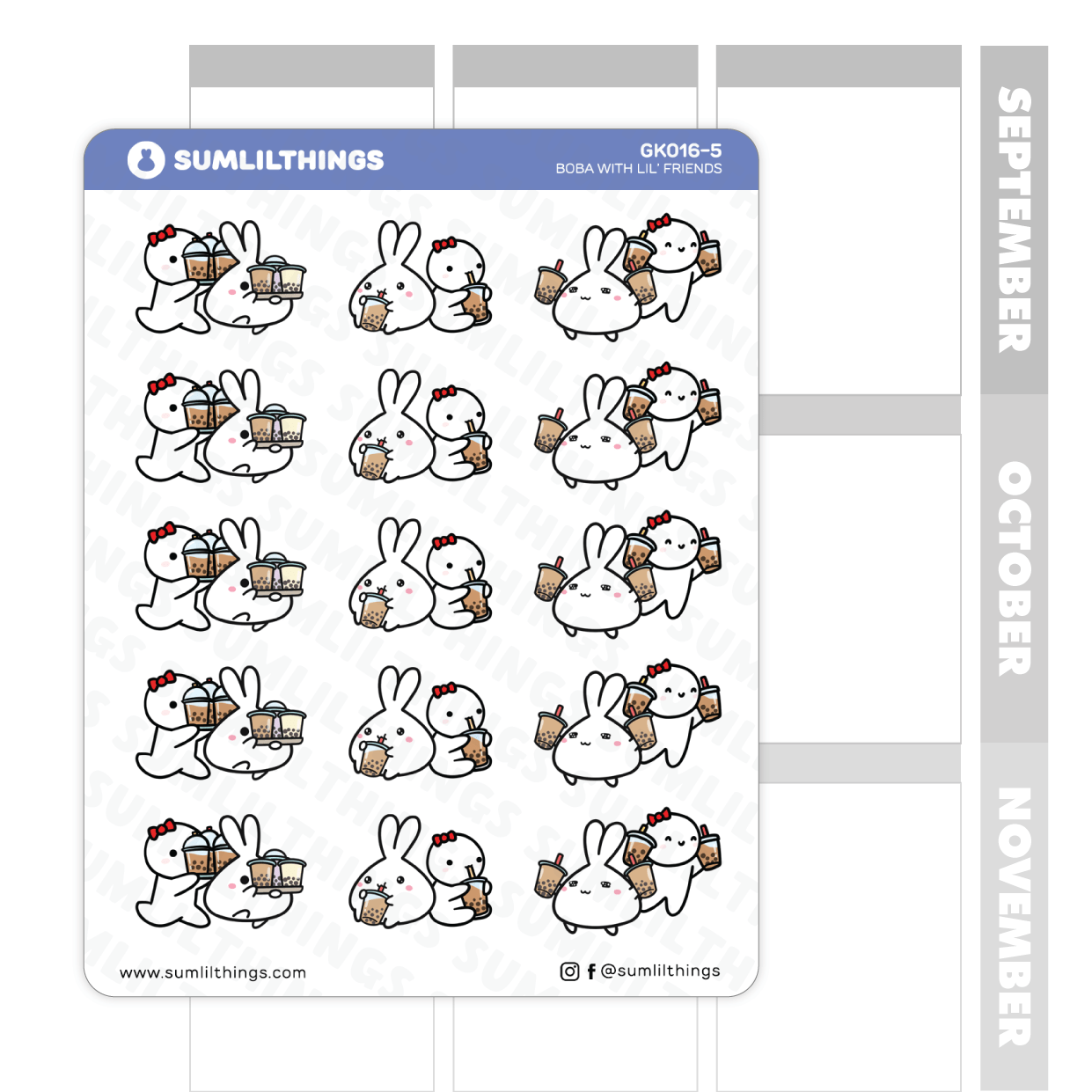 SUMLILTHINGS

GK016-5
BOBA WITH LIL' FRIENDS

www.sumlilthings.com

@sumlilthings

SEPTEMBER

OCTOBER

NOVEMBER