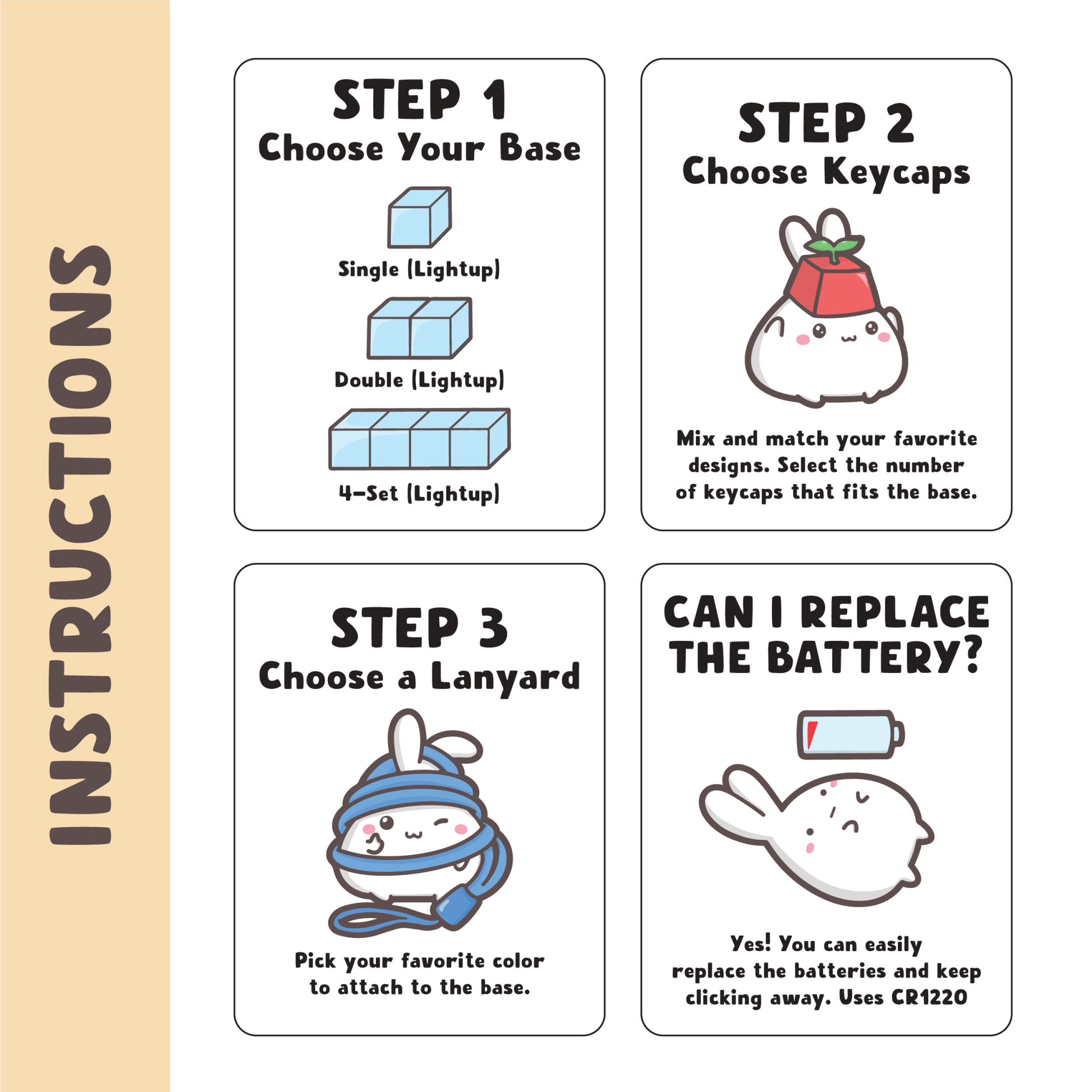 INSTRUCTIONS

STEP 1
Choose Your Base

Single (Lightup)

Double (Lightup)

4-Set (Lightup)

STEP 2
Choose Keycaps

Mix and match your favorite designs. Select the number of keycaps that fits the base.

STEP 3
Choose a Lanyard

Pick your favorite color to attach to the base.

CAN I REPLACE THE BATTERY?

Yes! You can easily replace the batteries and keep clicking away. Uses CR1220