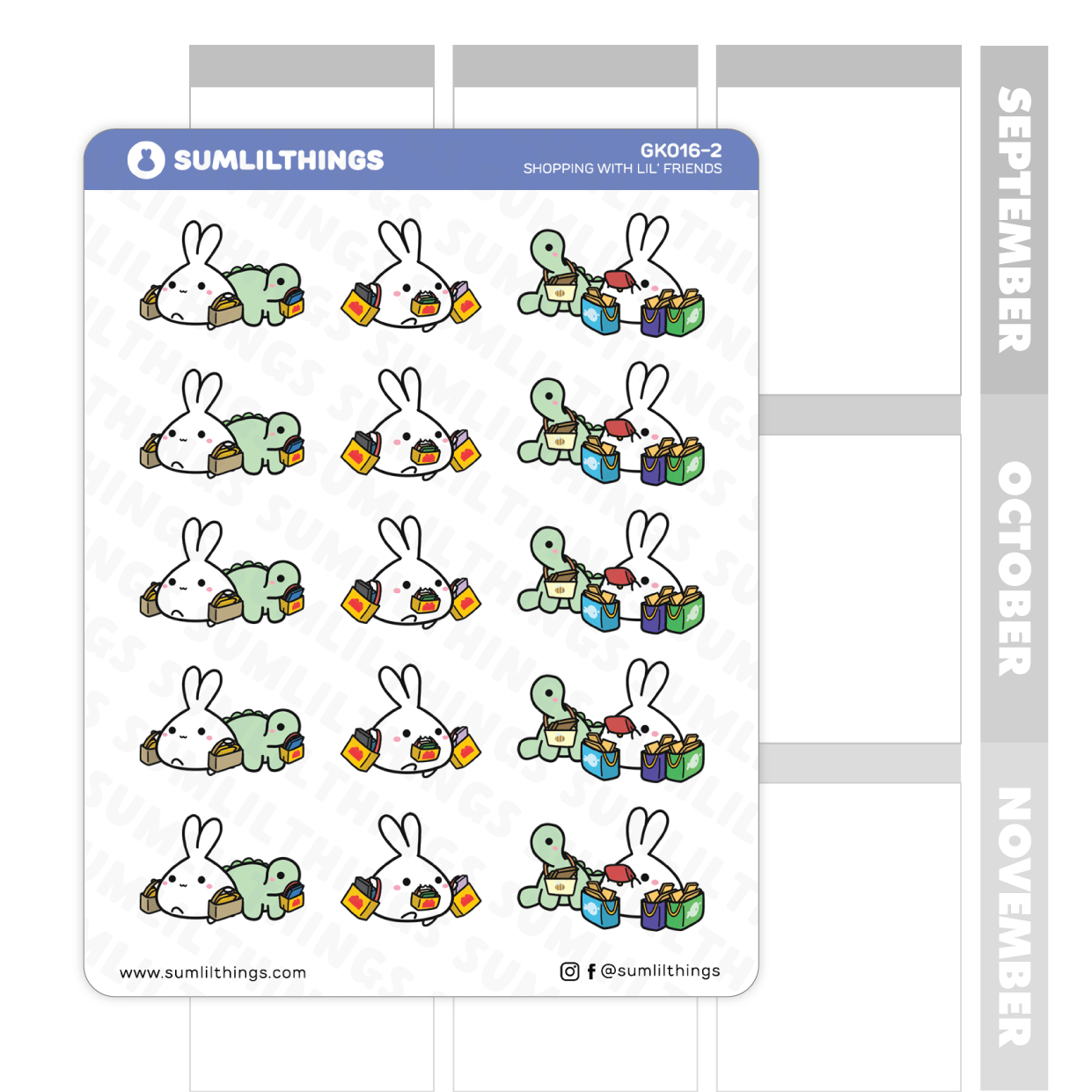 SUMLILTHINGS

GK016-2
SHOPPING WITH LIL' FRIENDS

www.sumlilthings.com

@sumlilthings

SEPTEMBER

OCTOBER

NOVEMBER