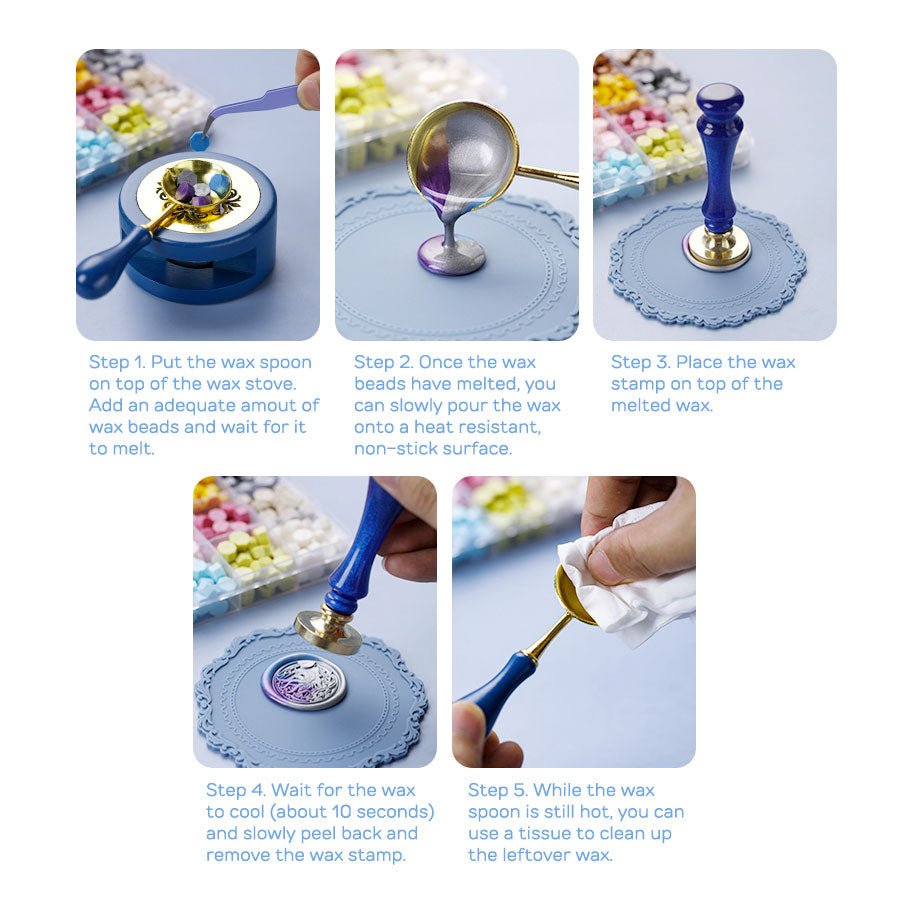 Step 1. Put the wax spoon on top of the wax stove. Add an adequate amout of wax beads and wait for it to melt.

Step 2. Once the wax beads have melted, you can slowly pour the wax onto a heat resistant, non-stick surface.

Step 3. Place the wax stamp on top of the melted wax.

Step 4. Wait for the wax to cool (about 10 seconds) and slowly peel back and remove the wax stamp.

Step 5. While the wax spoon is still hot, you can use a tissue to clean up the leftover wax.